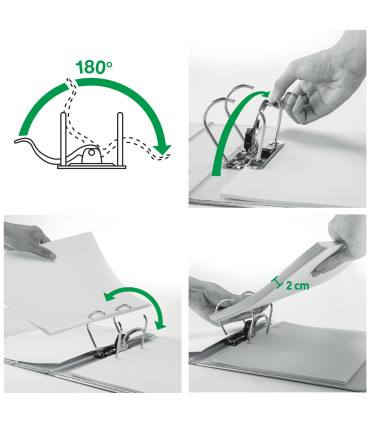 180°

2 cm