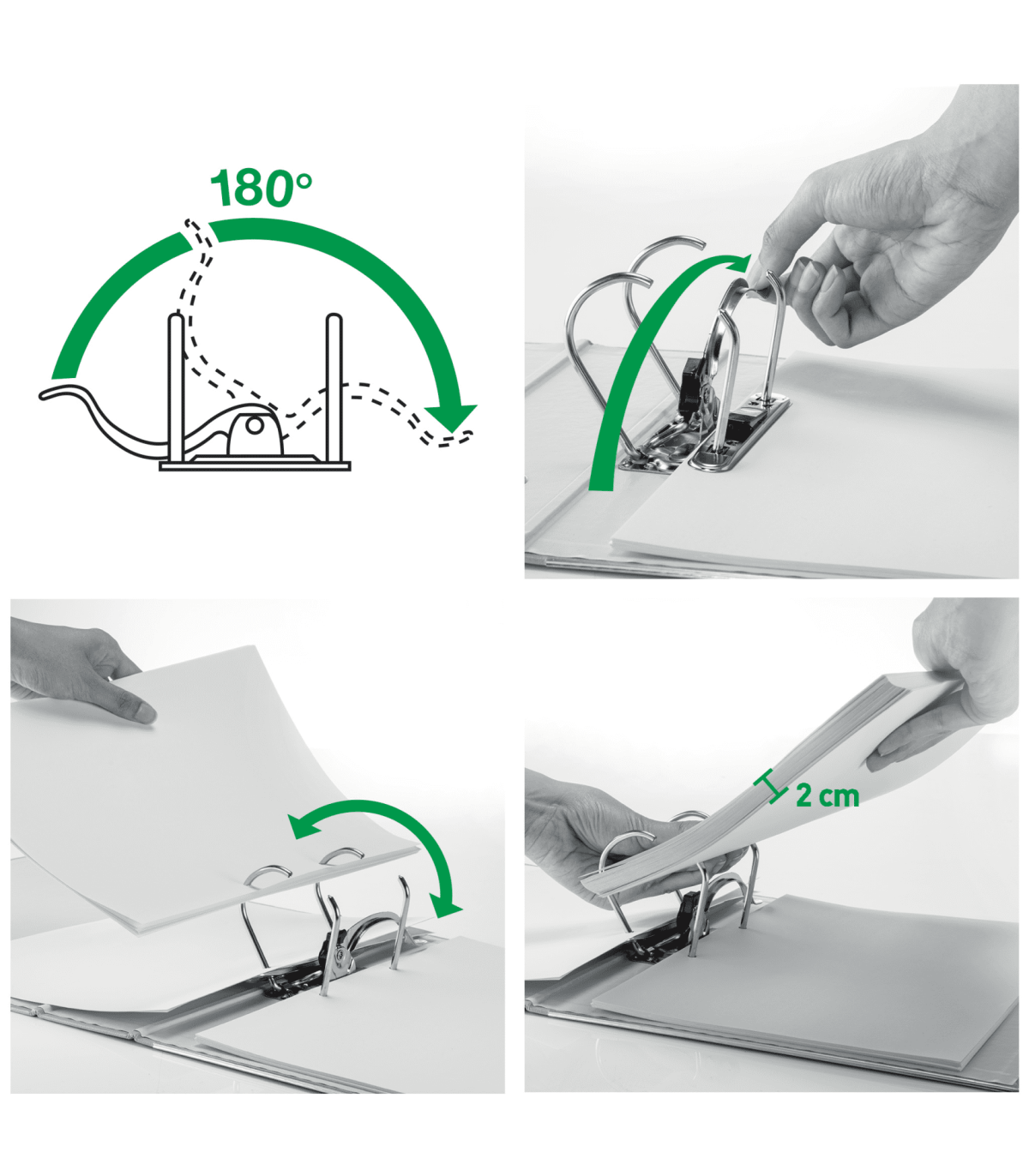 180°

2 cm